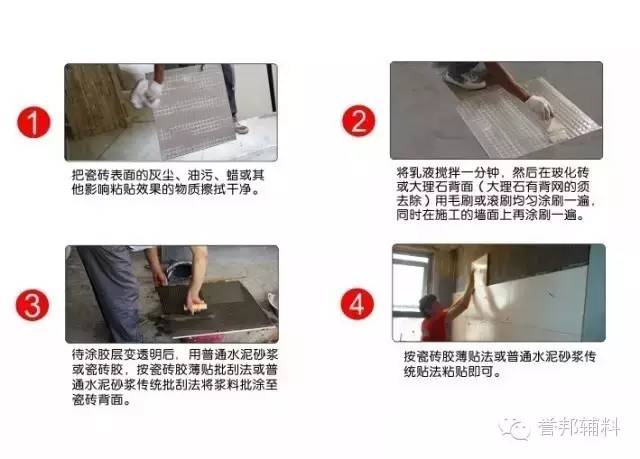 1

把瓷砖表面的灰尘、油污、蜡或其他影响粘贴效果的物质擦拭干净。

2

将乳液搅拌一分钟，然后在玻化砖或大理石背面（大理石有背网的须去除）用毛刷或滚刷均匀涂刷一遍，同时在施工的墙面上再涂刷一遍。

3

待涂胶层变透明后，用普通水泥砂浆或瓷砖胶，按瓷砖胶薄贴批刮法或普通水泥砂浆传统批刮法将浆料批涂至瓷砖背面。

4

按瓷砖胶薄贴法或普通水泥砂浆传统贴法粘贴即可。

誉邦辅料